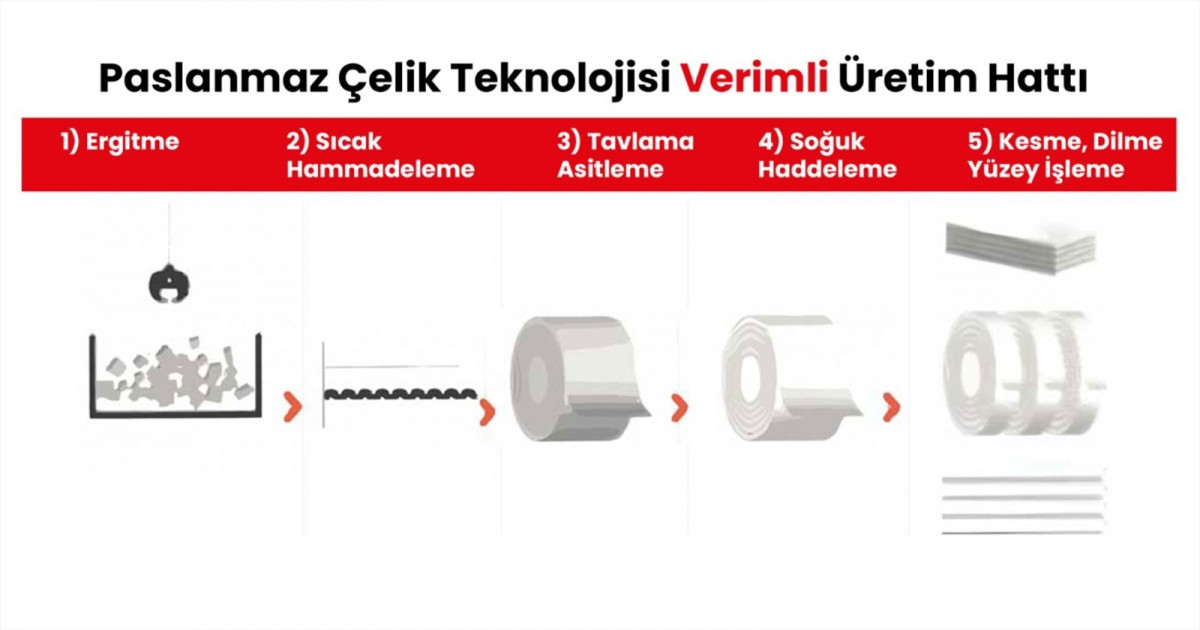 Paslanmaz Çelik Teknolojisi Verimli Üretim Hattı

1) Ergitme

2) Sıcak Hammadeleme

3) Tavlama Asitleme

4) Soğuk Haddeleme

5) Kesme, Dilme Yüzey İşleme